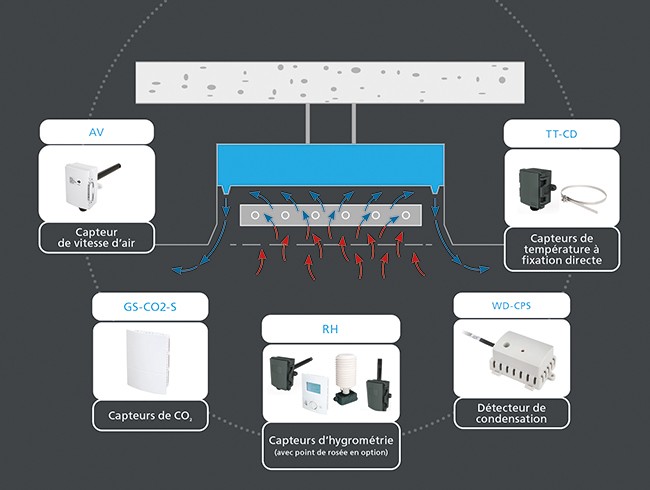 AV

Capteur de vitesse d'air

TT-CD

Capteurs de température à fixation directe

GS-CO2-S

Capteurs de $CO_2$

RH

Capteurs d'hygrométrie (avec point de rosée en option)

WD-CPS

Détecteur de condensation